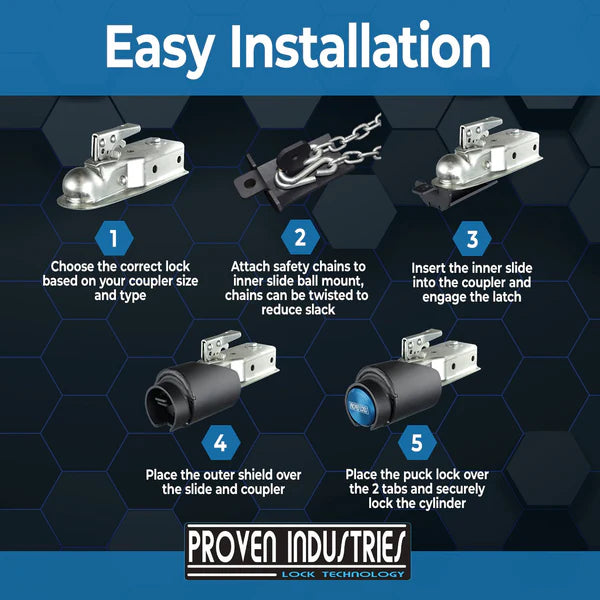 Easy Installation

1
Choose the correct lock based on your coupler size and type

2
Attach safety chains to inner slide ball mount, chains can be twisted to reduce slack

3
Insert the inner slide into the coupler and engage the latch

4
Place the outer shield over the slide and coupler

5
Place the puck lock over the 2 tabs and securely lock the cylinder

PROVEN INDUSTRIES
LOCK TECHNOLOGY